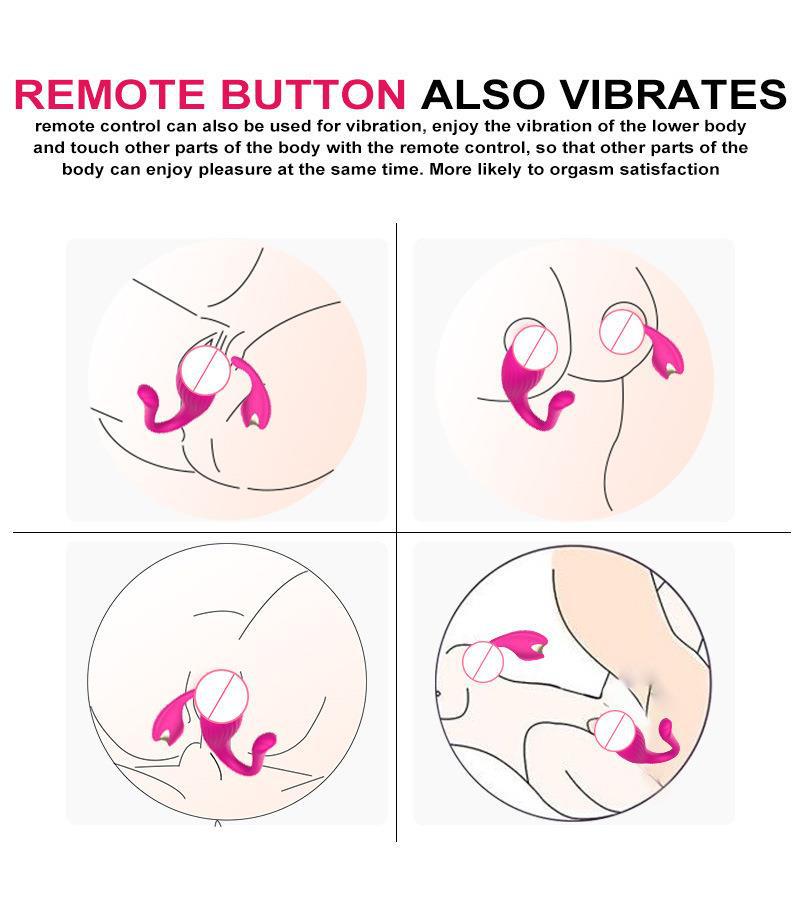 REMOTE BUTTON ALSO VIBRATES

remote control can also be used for vibration, enjoy the vibration of the lower body and touch other parts of the body with the remote control, so that other parts of the body can enjoy pleasure at the same time. More likely to orgasm satisfaction